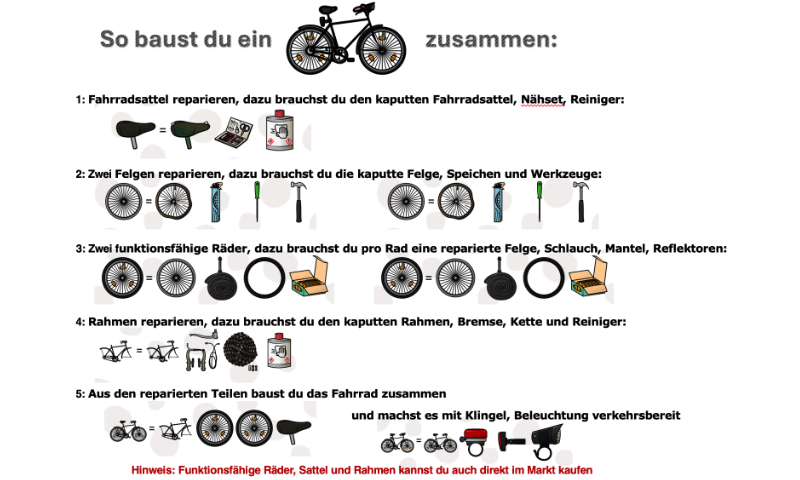 So baust du ein zusammen:

1: Fahrradsattel reparieren, dazu brauchst du den kaputten Fahrradsattel, Nähset, Reiniger:

=

2: Zwei Felgen reparieren, dazu brauchst du die kaputte Felge, Speichen und Werkzeuge:

= =

3: Zwei funktionsfähige Räder, dazu brauchst du pro Rad eine reparierte Felge, Schlauch, Mantel, Reflektoren:

= =

4: Rahmen reparieren, dazu brauchst du den kaputten Rahmen, Bremse, Kette und Reiniger:

=

5: Aus den reparierten Teilen baust du das Fahrrad zusammen

=

und machst es mit Klingel, Beleuchtung verkehrsbereit

=

Hinweis: Funktionsfähige Räder, Sattel und Rahmen kannst du auch direkt im Markt kaufen